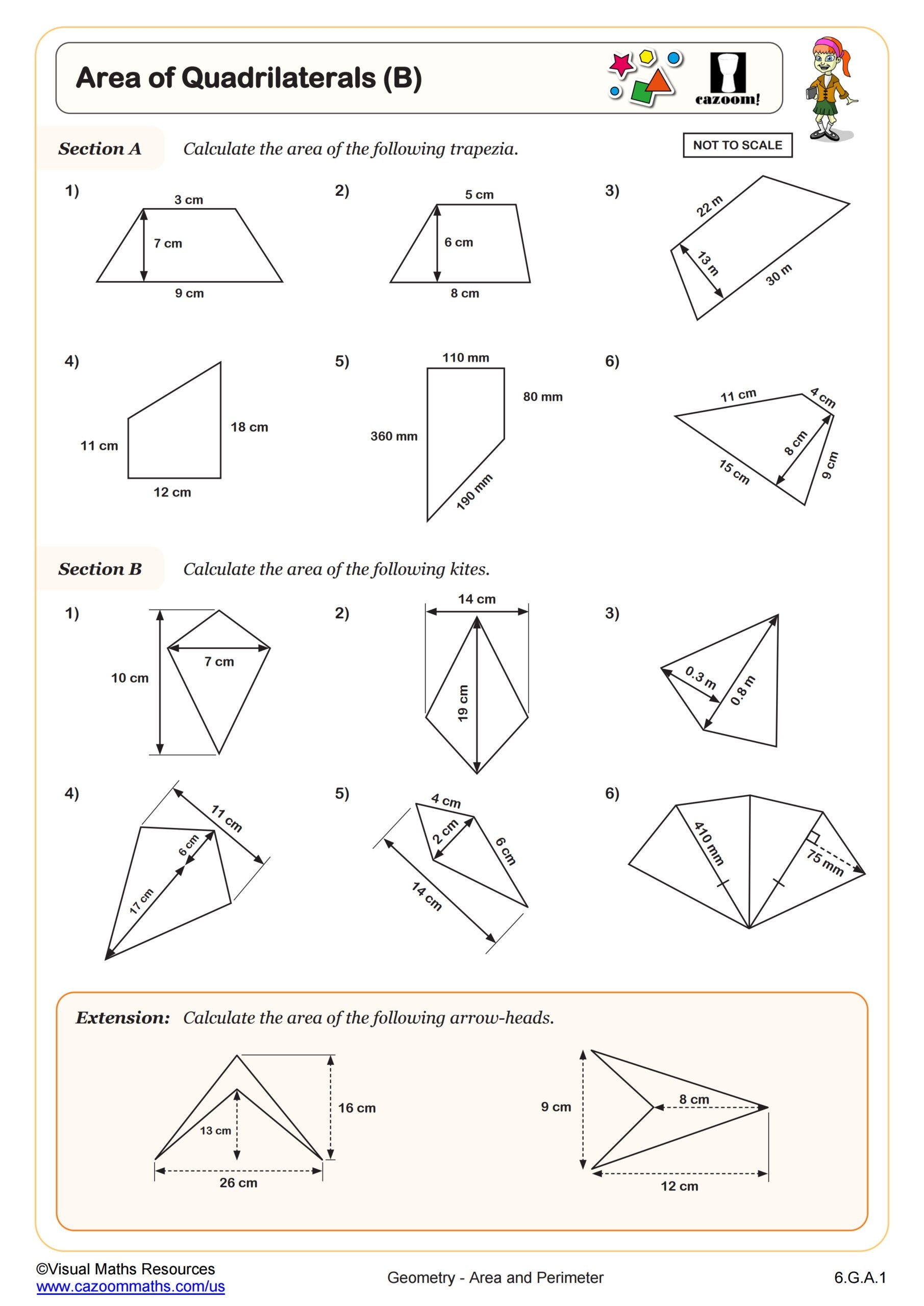 Area of Quadrilaterals (B)

cazoom!

Section A Calculate the area of the following trapezia.

NOT TO SCALE

1) 3 cm 7 cm 9 cm

2) 5 cm 6 cm 8 cm

3) 22 m 13 m 30 m

4) 11 cm 18 cm 12 cm

5) 110 mm 80 mm 360 mm 190 mm

6) 11 cm 4 cm 8 cm 15 cm 9 cm

Section B Calculate the area of the following kites.

1) 10 cm 7 cm

2) 14 cm 19 cm

3) 0.3 m 0.8 m

4) 11 cm 6 cm 17 cm

5) 4 cm 2 cm 6 cm 14 cm

6) 410 mm 75 mm

Extension: Calculate the area of the following arrow-heads.

16 cm 13 cm 26 cm

9 cm 8 cm 12 cm

©Visual Maths Resources
www.cazoommaths.com/us

Geometry - Area and Perimeter

6.G.A.1