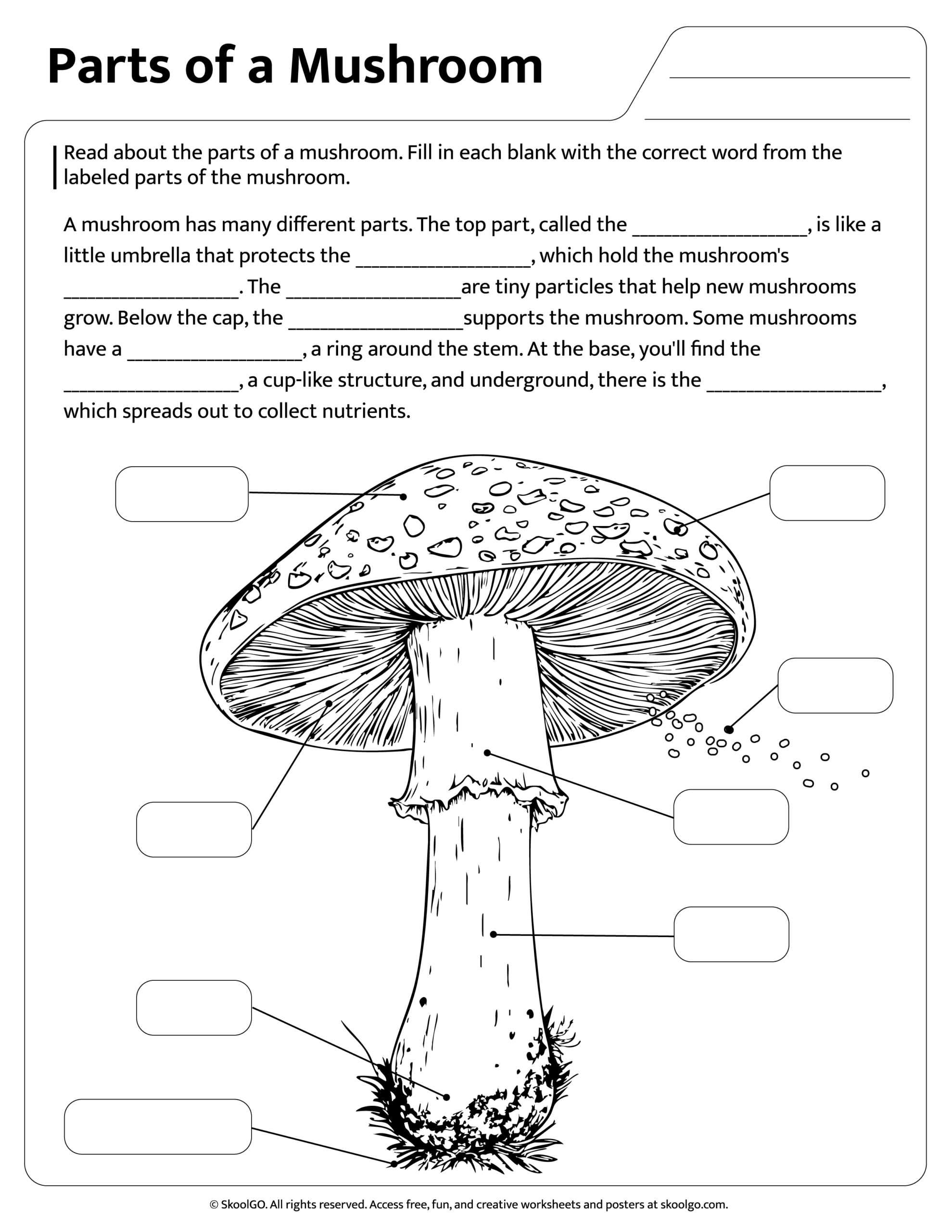 Parts of a Mushroom

Read about the parts of a mushroom. Fill in each blank with the correct word from the labeled parts of the mushroom.

A mushroom has many different parts. The top part, called the ________________, is like a little umbrella that protects the ________________, which hold the mushroom's ________________. The ________________are tiny particles that help new mushrooms grow. Below the cap, the ________________supports the mushroom. Some mushrooms have a ________________, a ring around the stem. At the base, you'll find the ________________, a cup-like structure, and underground, there is the ________________, which spreads out to collect nutrients.

© SkoolGO. All rights reserved. Access free, fun, and creative worksheets and posters at skoolgo.com.