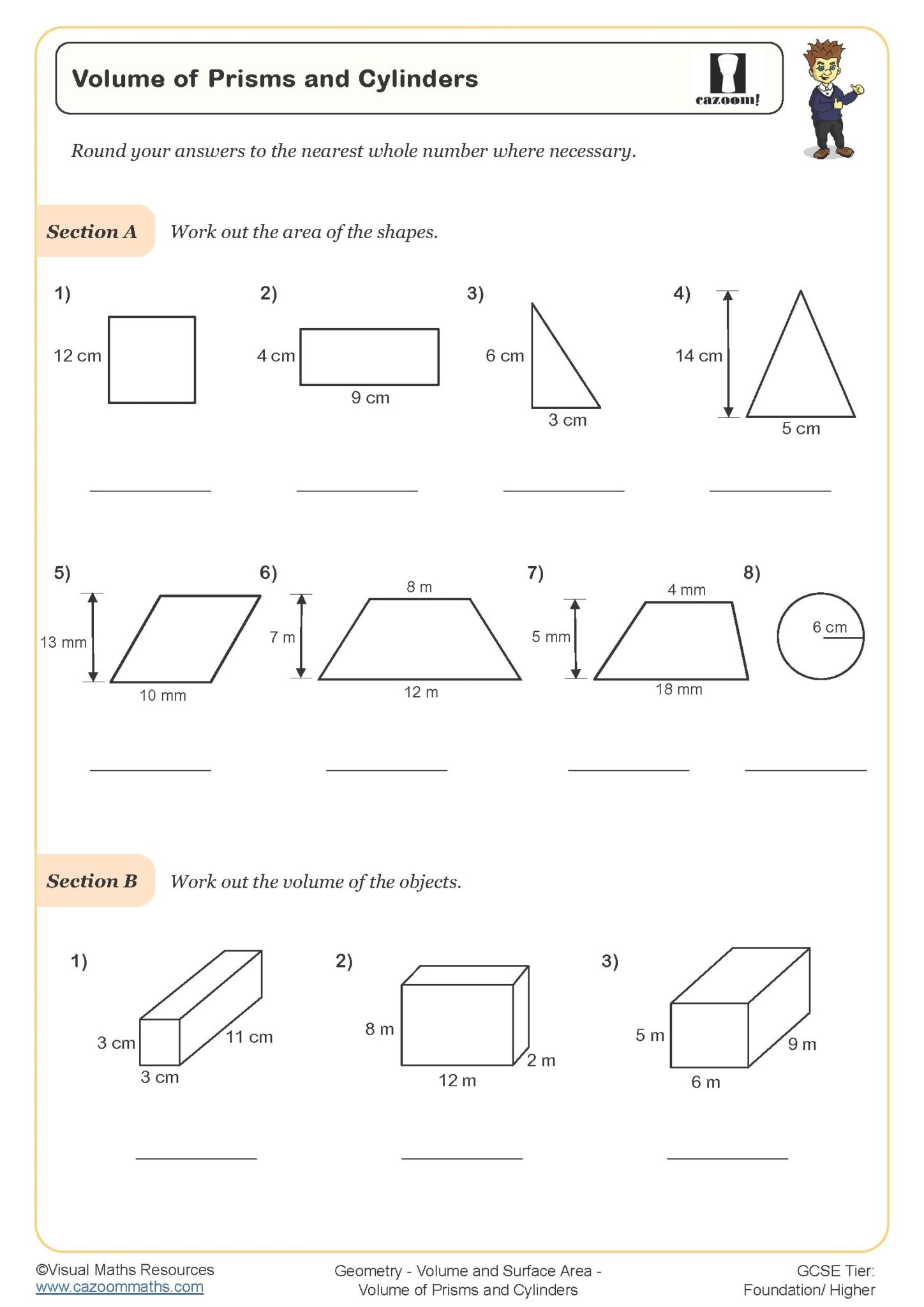 Volume of Prisms and Cylinders

cazoom!

Round your answers to the nearest whole number where necessary.

Section A Work out the area of the shapes.

1)
12 cm

2)
4 cm
9 cm

3)
6 cm
3 cm

4)
14 cm
5 cm

5)
13 mm
10 mm

6)
8 m
7 m
12 m

7)
4 mm
5 mm
18 mm

8)
6 cm

Section B Work out the volume of the objects.

1)
3 cm
11 cm
3 cm

2)
8 m
2 m
12 m

3)
5 m
9 m
6 m

©Visual Maths Resources
www.cazoommaths.com

Geometry - Volume and Surface Area - Volume of Prisms and Cylinders

GCSE Tier: Foundation/ Higher